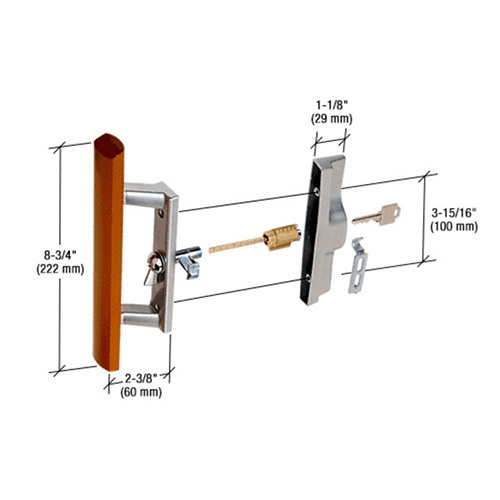 1-1/8"
(29 mm)

8-3/4"
(222 mm)

3-15/16"
(100 mm)

2-3/8"
(60 mm)